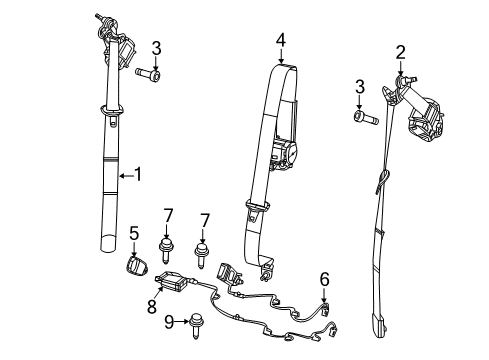 3
4
2
3
1
7
7
5
6
8
9