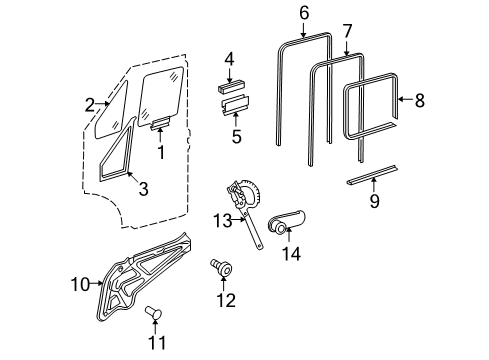 6
7
4
2
8
5
1
3
9
13
14
10
12
11