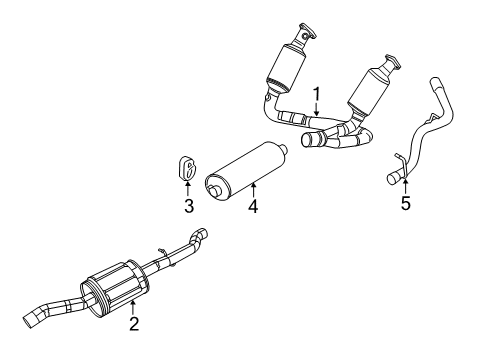 1
3
4
5
2