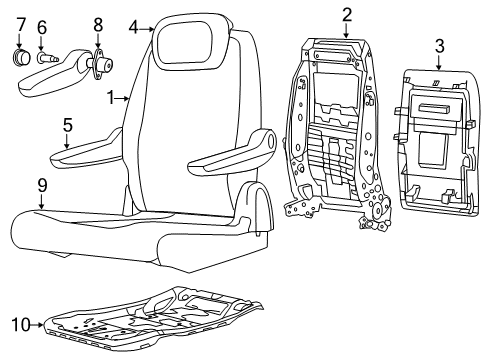 7
6
8
4
2
3
1
5
9
10