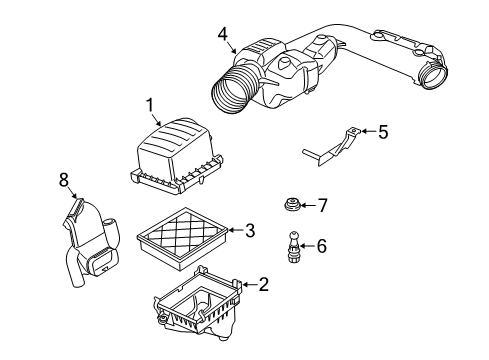 4
1
5
8
7
3
6
2