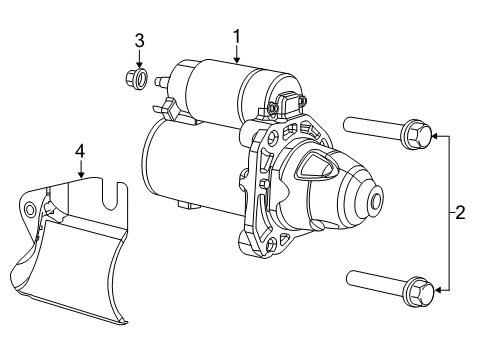 3
1
4
2