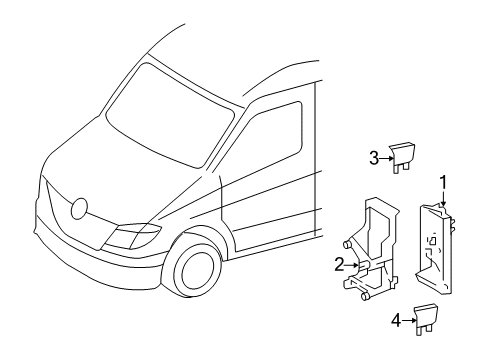 3
1
2
4