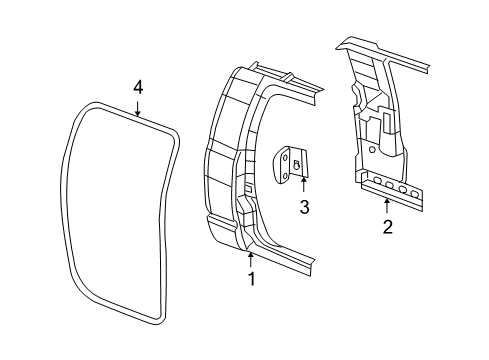 4
3
2
1