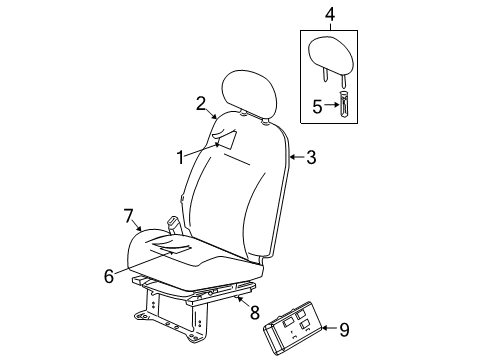 4
5
2
1
3
7
6
8
9