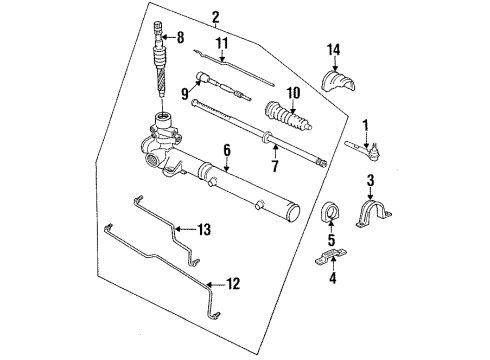 2
8
11
14
9
10
1
6
7
3
13
5
4
12