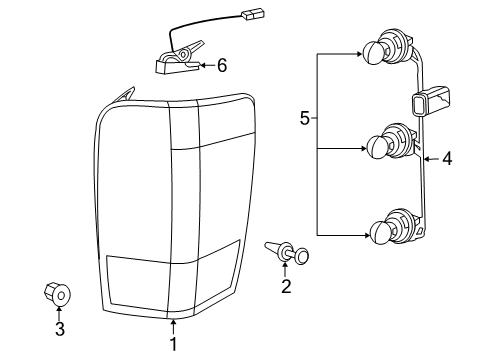 6
5
4
2
3
1