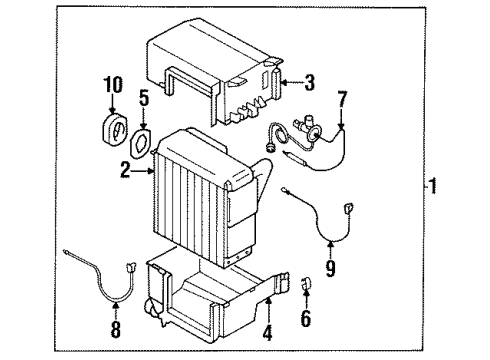 10
5
3
7
2
1
9
8
4
6