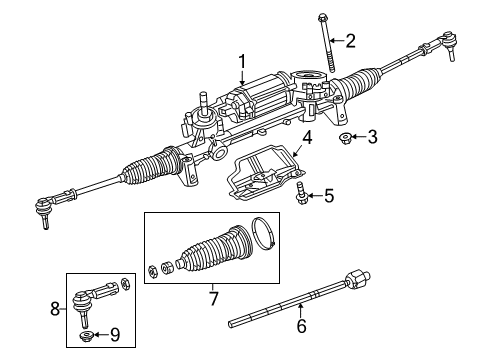 1
2
3
4
5
7
8
9
6