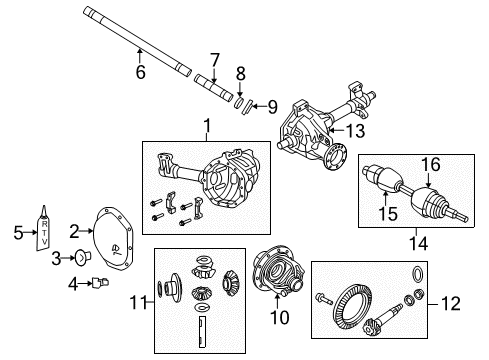 6
7
8
9
1
13
16
15
14
5
R
T
V
2
3
4
11
10
12