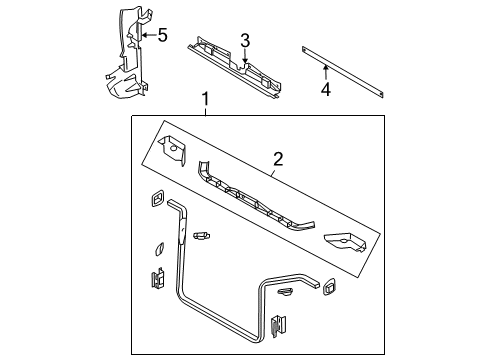 5
3
4
1
2