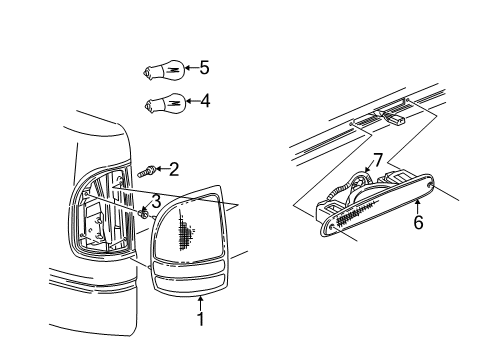 5
4
2
3
7
6
1