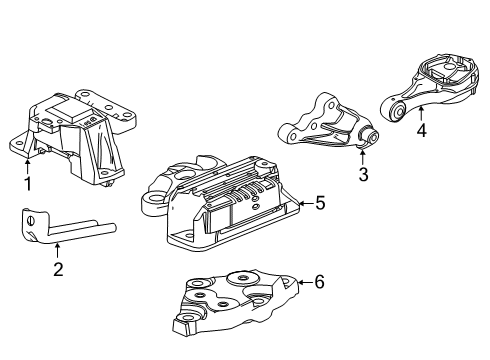 1
2
3
4
5
6