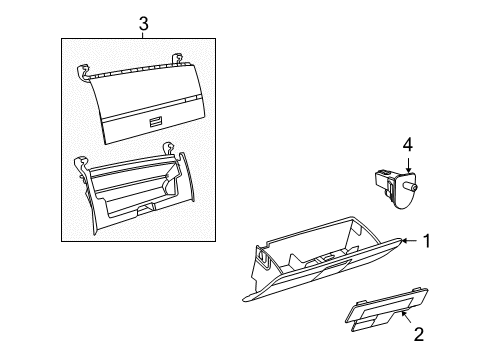 3
4
1
2