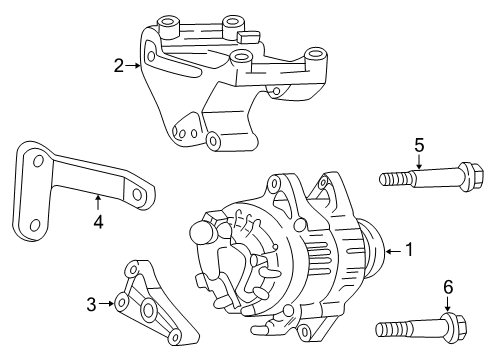 2
5
4
1
3
6