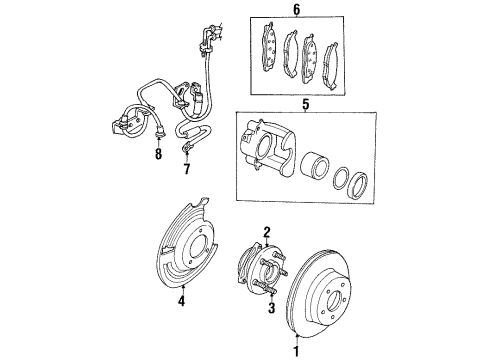 6
5
8
7
2
4
3
1