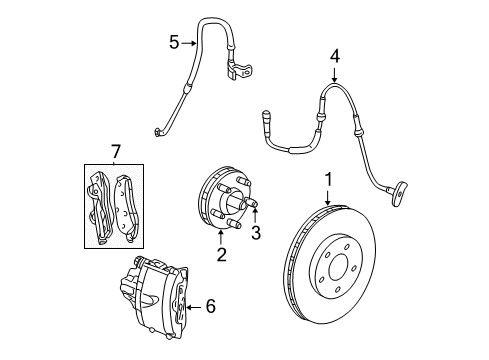 5
4
7
1
3
2
6