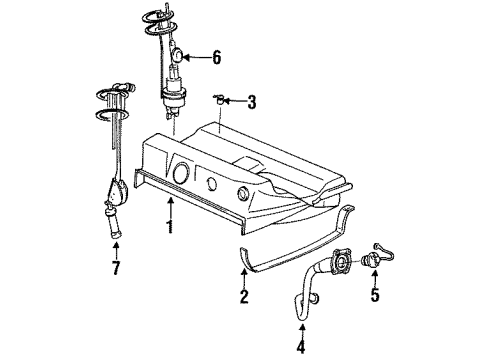 6
3
1
7
2
5
4