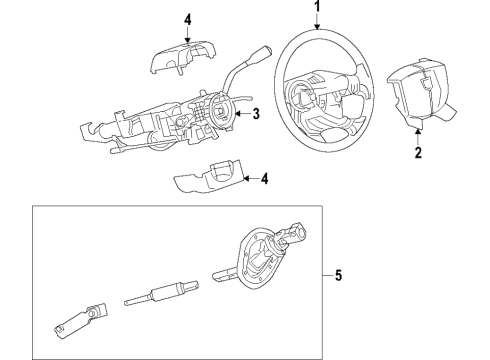 4
1
3
2
4
5