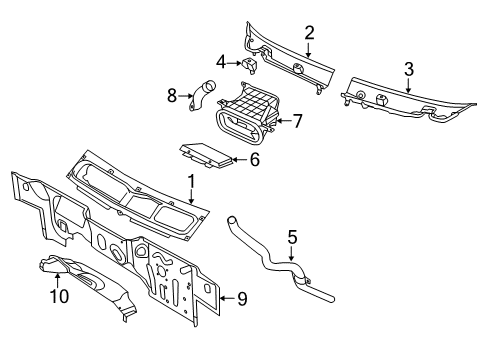 2
4
3
8
7
6
1
5
10
9