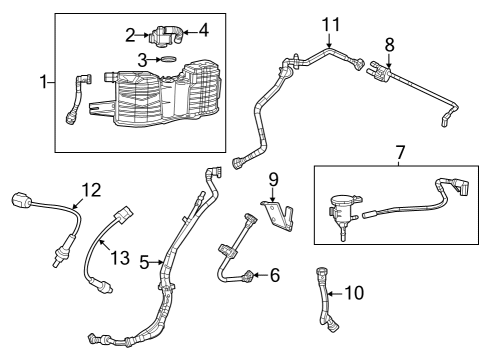 1
2
4
3
11
8
7
12
9
13
5
6
10