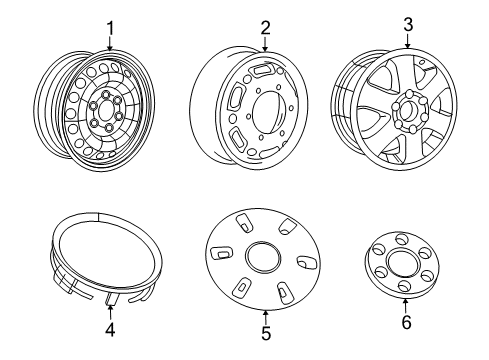 1
2
3
4
5
6