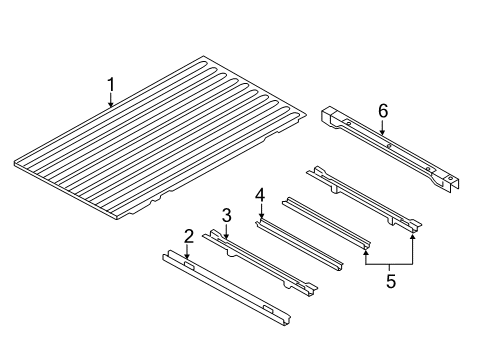 1
6
4
3
2
5