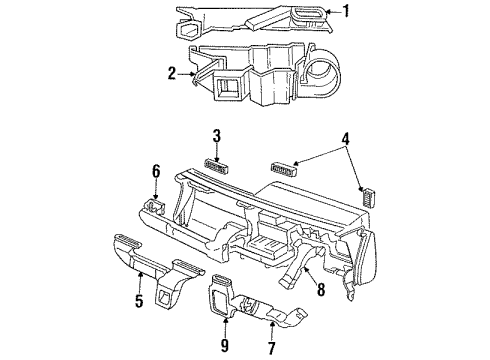 1
2
3
4
6
5
8
9
7