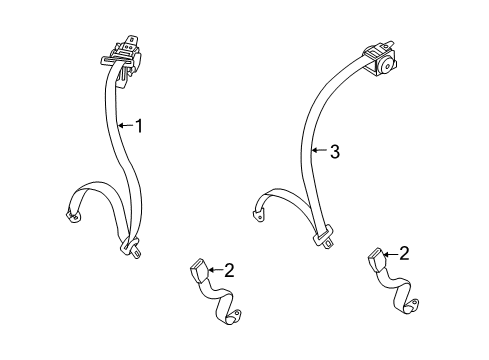 1
3
2
2