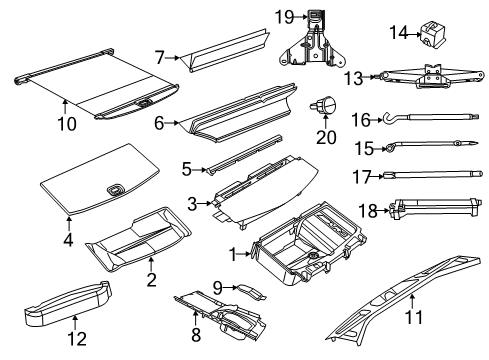 19
14
7
13
10
6
20
16
15
5
17
3
18
4
1
2
9
11
12
8