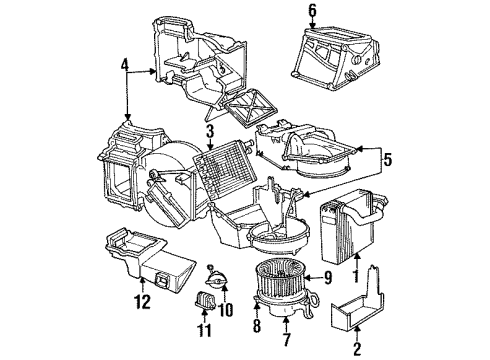 6
4
3
5
1
9
12
10
11
8
7
2