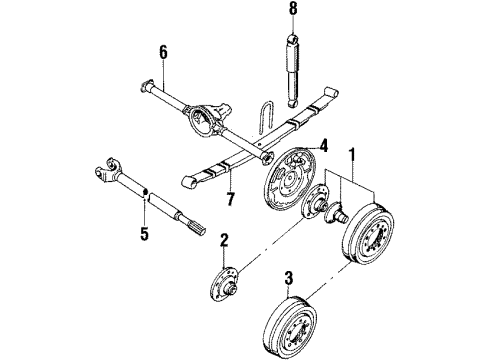 8
6
4
1
7
5
2
3