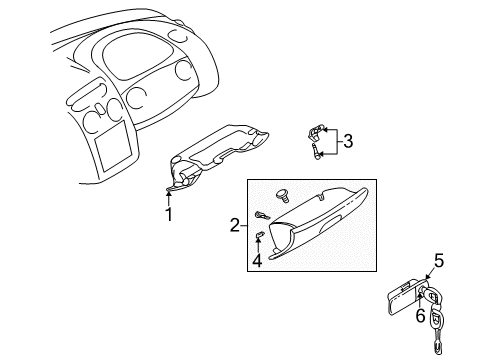 3
1
2
4
5
6