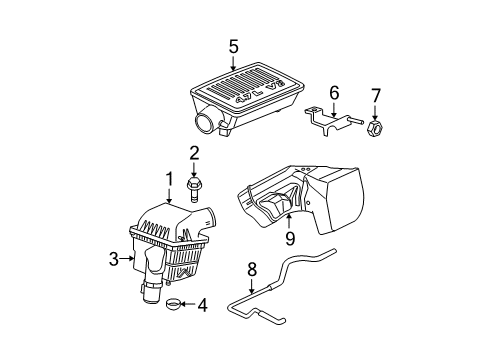 5
4.7L V8
6
7
2
1
9
3
8
4