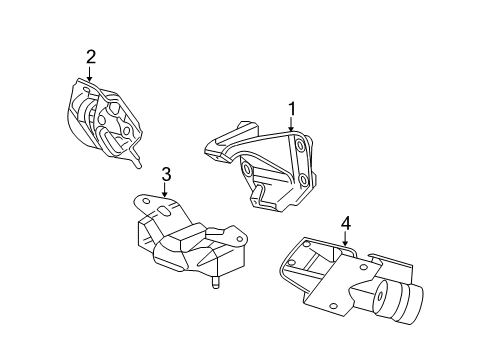 2
1
3
4