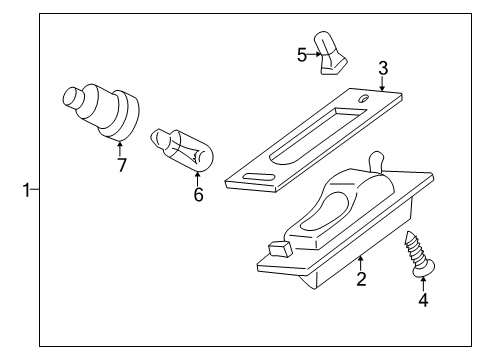 5
3
7
6
1
2
4