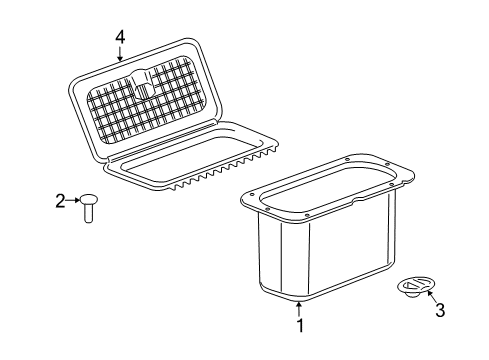 4
2
1
3