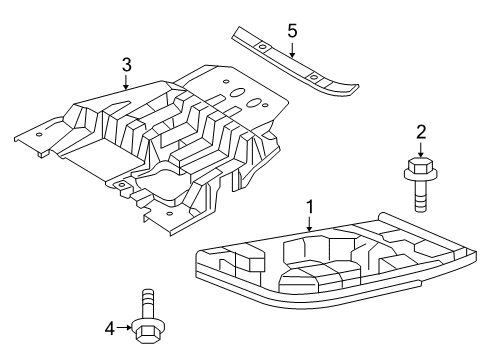 5
3
2
1
4