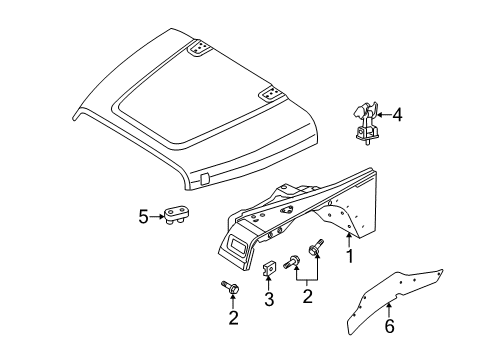 4
5
1
3
2
2
6