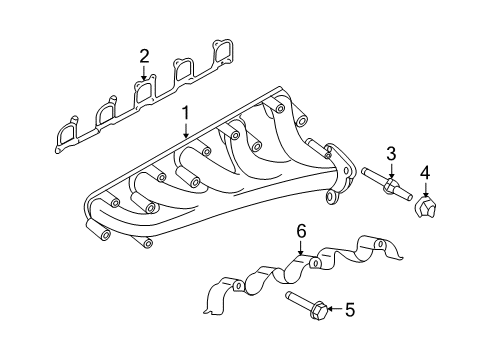 2
1
3
4
6
5