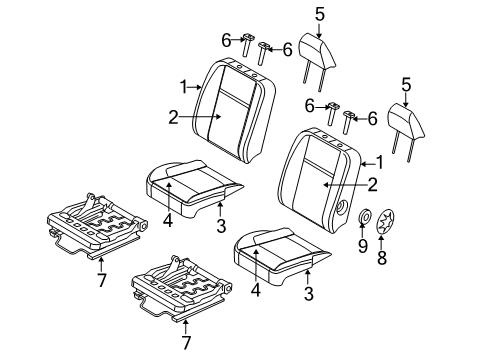 5
6
6
1
2
5
6
6
1
2
4
3
9
8
7
4
3
7