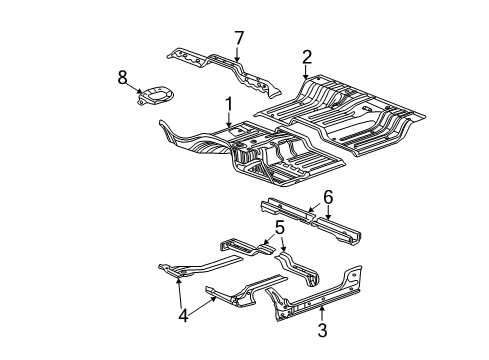 7
2
8
1
6
5
4
3