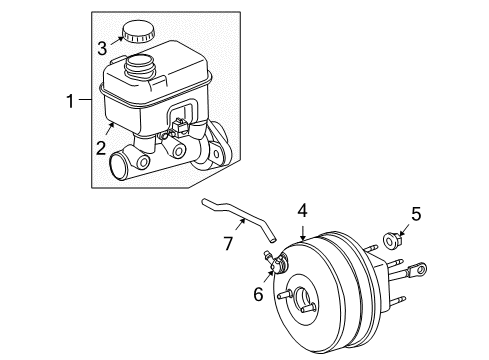 3
1
2
4
5
7
6