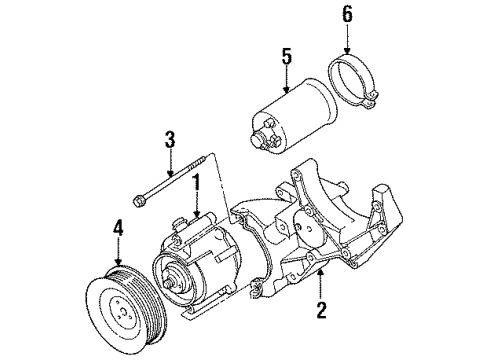 6
5
3
1
4
2