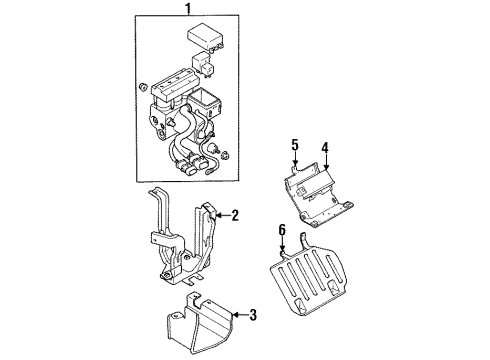 1
5
4
2
6
3