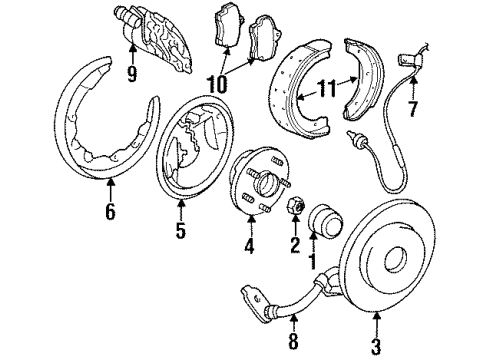 9
10
11
7
6
5
4
2
1
8
3