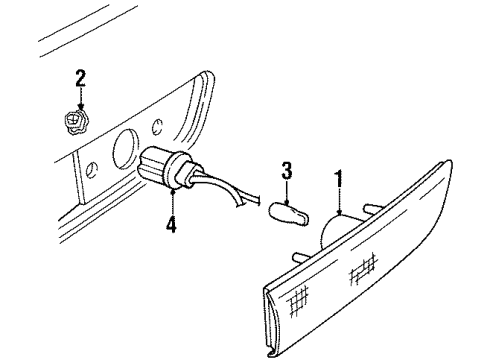 2
3
1
4