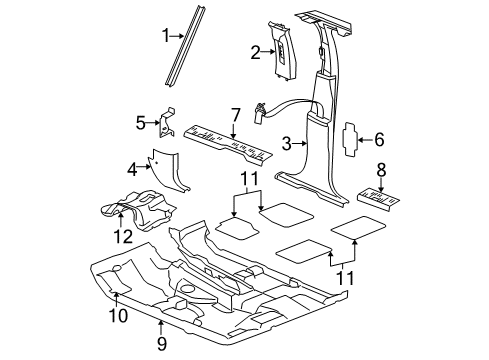 1
2
5
7
3
6
4
8
11
12
11
10
9