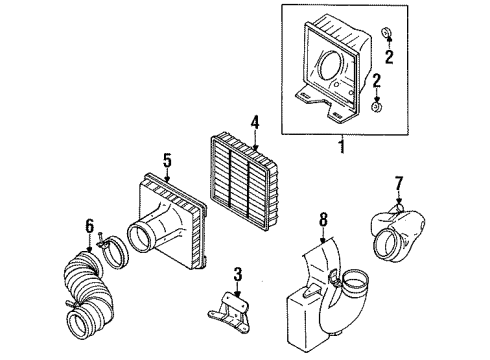 2
2
1
4
5
7
6
8
3