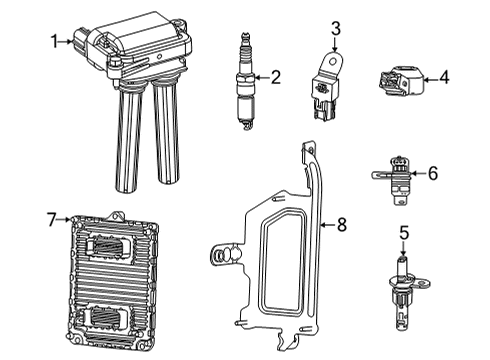 1
2
3
4
6
7
8
5